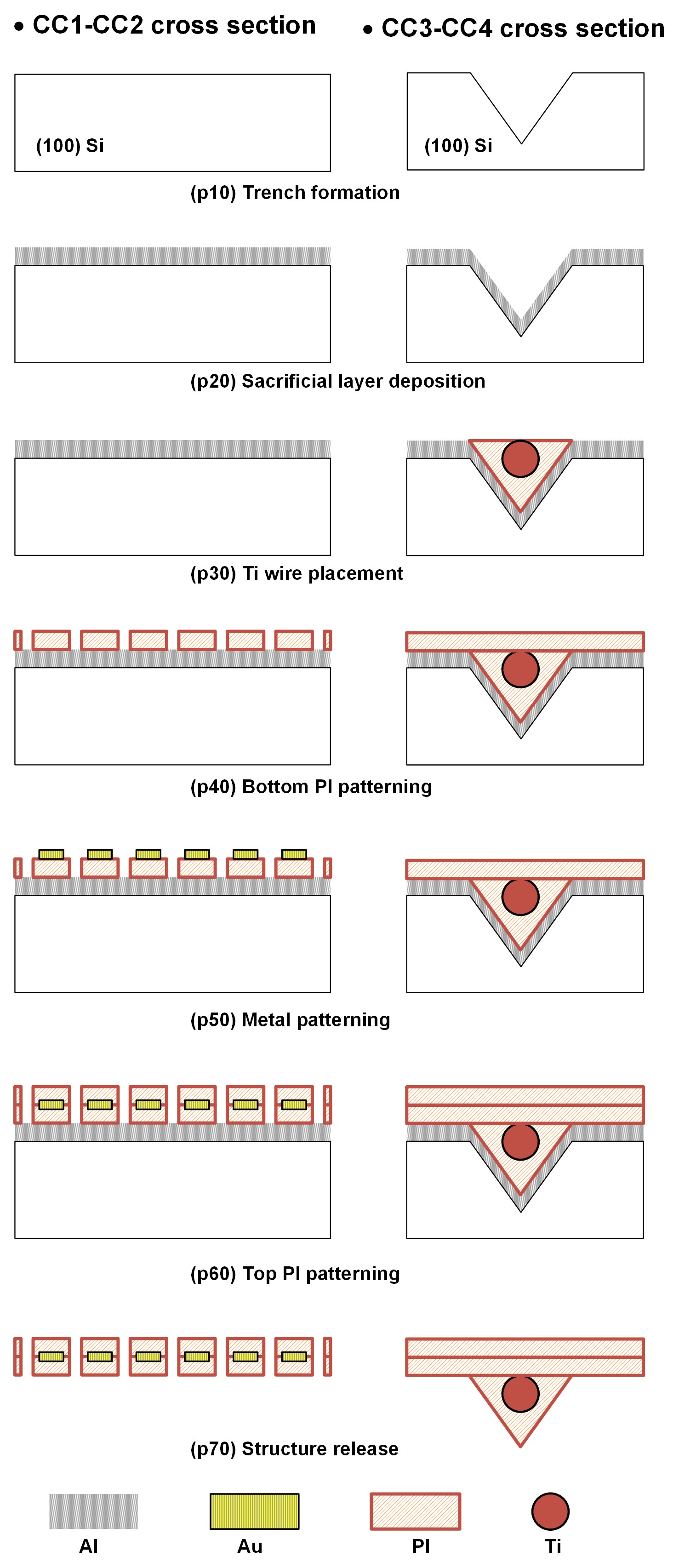 • CC1-CC2 cross section

• CC3-CC4 cross section

(100) Si

(100) Si

(p10) Trench formation

(p20) Sacrificial layer deposition

(p30) Ti wire placement

(p40) Bottom PI patterning

(p50) Metal patterning

(p60) Top PI patterning

(p70) Structure release

Al

Au

PI

Ti