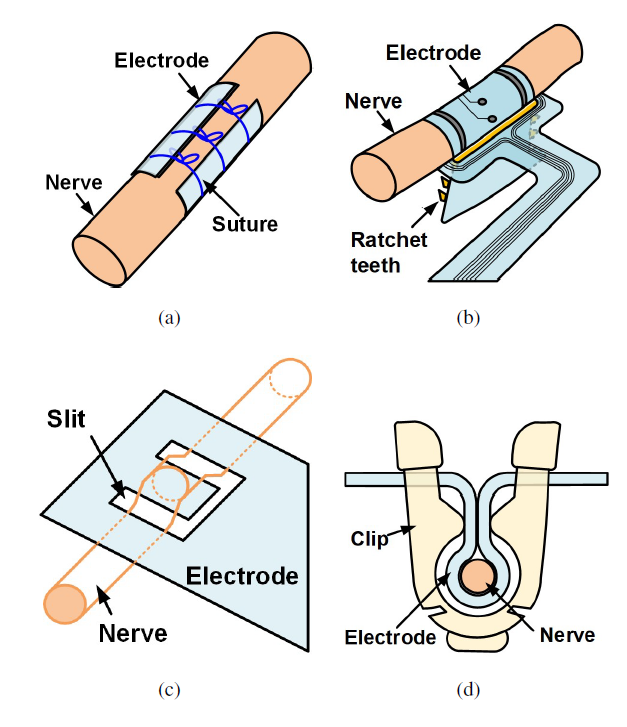 Electrode
Nerve
Suture
(a)

Electrode
Nerve
Ratchet teeth
(b)

Slit
Electrode
Nerve
(c)

Clip
Electrode
Nerve
(d)